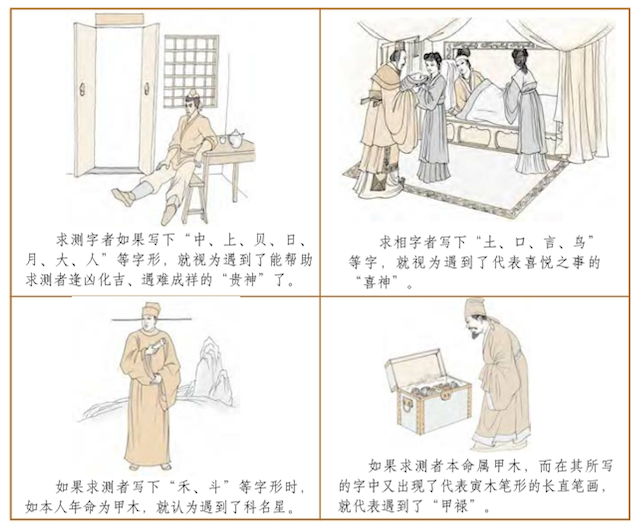 求测字者如果写下“中、上、贝、日、月、大、人”等字形，就视为遇到了能帮助求测者逢凶化吉、遇难成祥的“贵神”了。

求相字者写下“土、口、言、鸟”等字，就视为遇到了代表喜悦之事的“喜神”。

如果求测者写下“禾、斗”等字形时，如本人年命为甲木，就认为遇到了科名星。

如果求测者本命属甲木，而在其所写的字中又出现了代表寅木笔形的长直笔画，就代表遇到了“甲禄”。